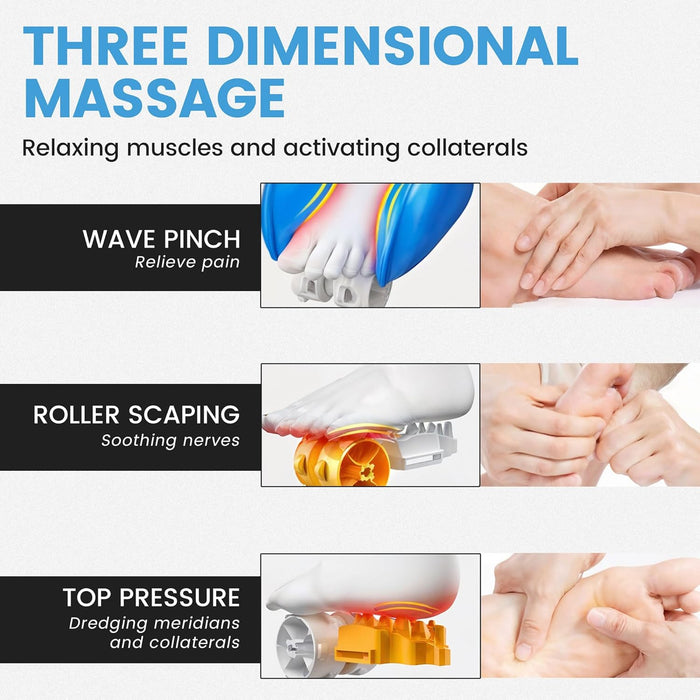 THREE DIMENSIONAL MASSAGE

Relaxing muscles and activating collaterals

WAVE PINCH
Relieve pain

ROLLER SCAPING
Soothing nerves

TOP PRESSURE
Dredging meridians and collaterals