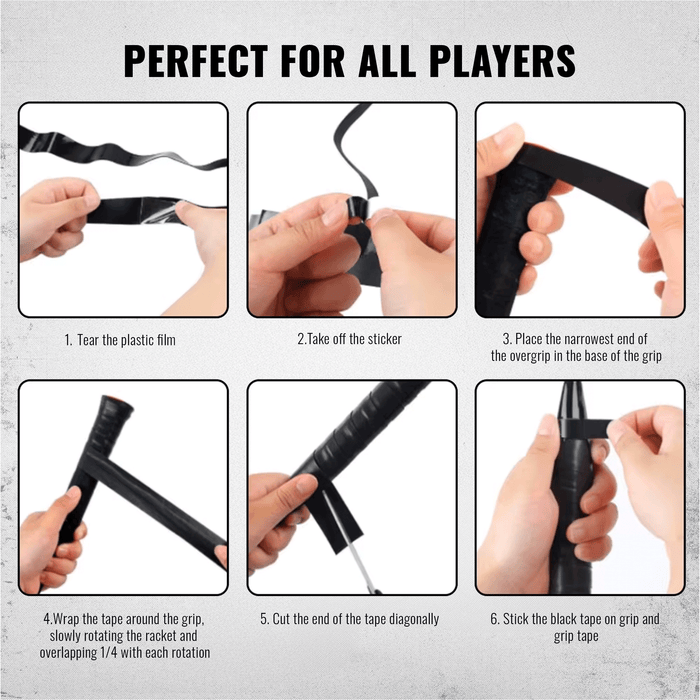 PERFECT FOR ALL PLAYERS

1. Tear the plastic film

2.Take off the sticker

3. Place the narrowest end of the overgrip in the base of the grip

4.Wrap the tape around the grip, slowly rotating the racket and overlapping 1/4 with each rotation

5. Cut the end of the tape diagonally

6. Stick the black tape on grip and grip tape