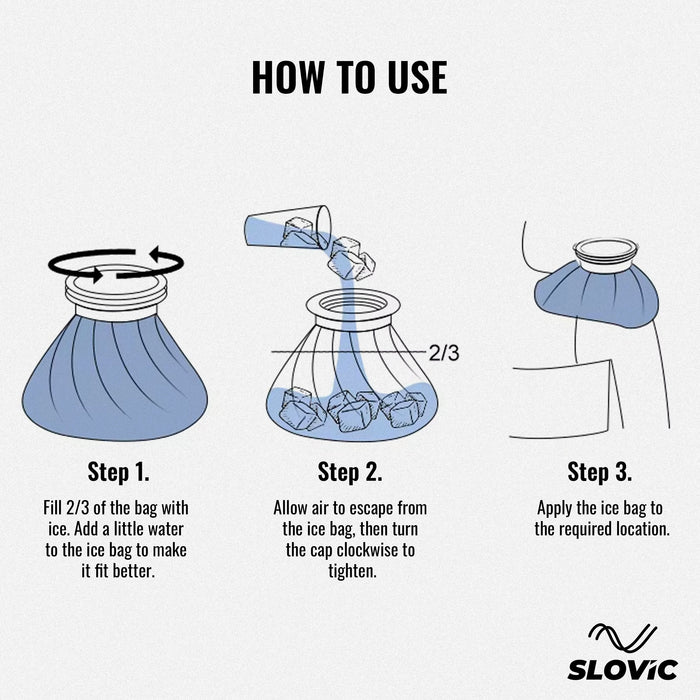 HOW TO USE

2/3

Step 1.

Fill 2/3 of the bag with ice. Add a little water to the ice bag to make it fit better.

Step 2.

Allow air to escape from the ice bag, then turn the cap clockwise to tighten.

Step 3.

Apply the ice bag to the required location.

SLOViC